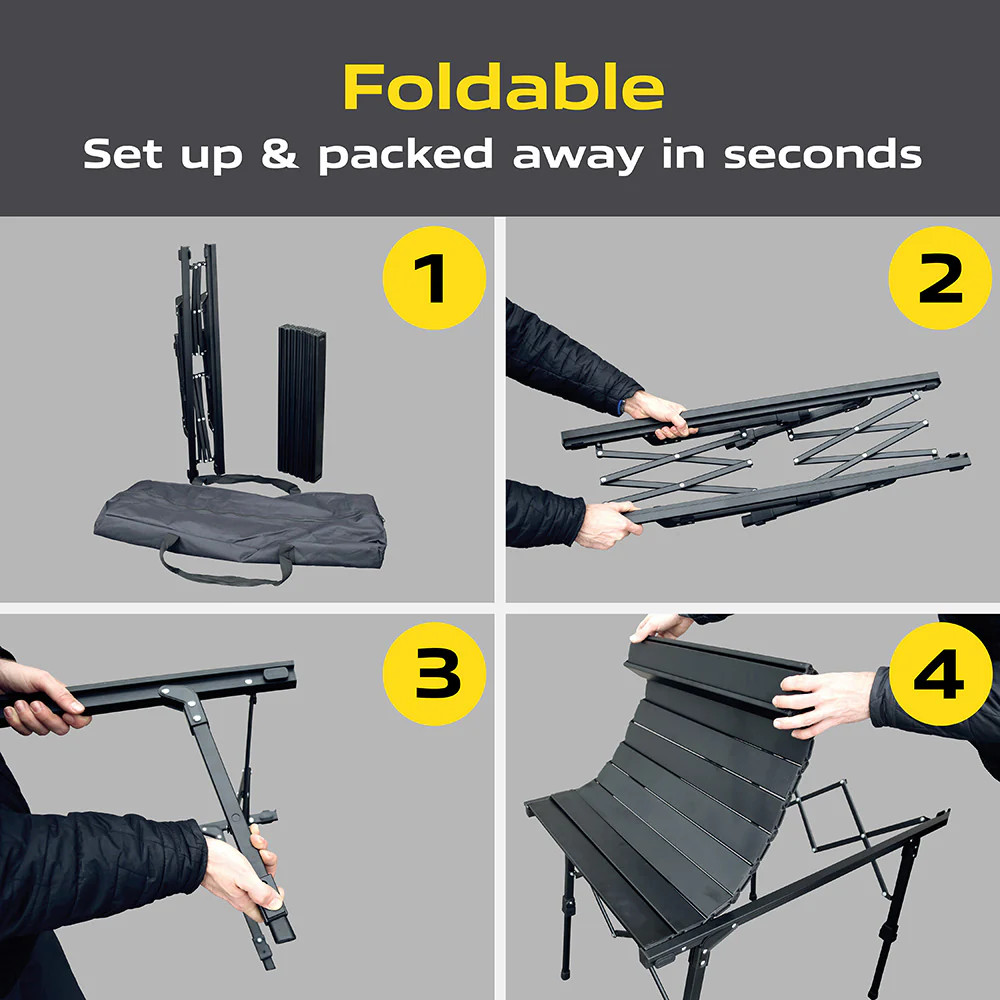 Foldable
Set up & packed away in seconds

1

2

3

4